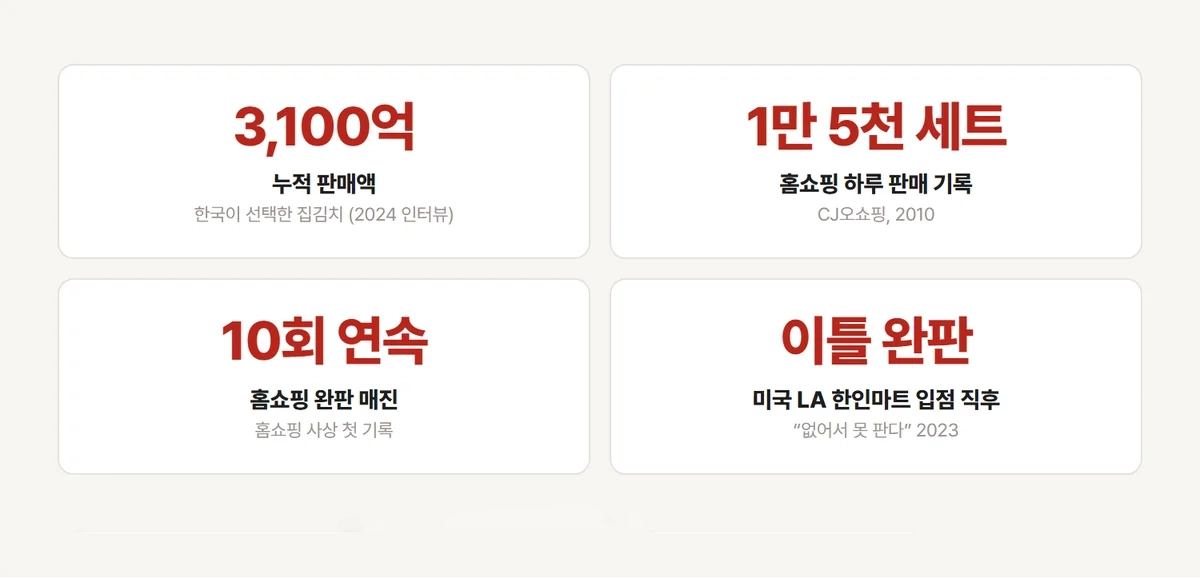 3,100억
누적 판매액
한국이 선택한 집김치 (2024 인터뷰)

1만 5천 세트
홈쇼핑 하루 판매 기록
CJ오쇼핑, 2010

10회 연속
홈쇼핑 완판 매진
홈쇼핑 사상 첫 기록

이틀 완판
미국 LA 한인마트 입점 직후
“없어서 못 판다” 2023